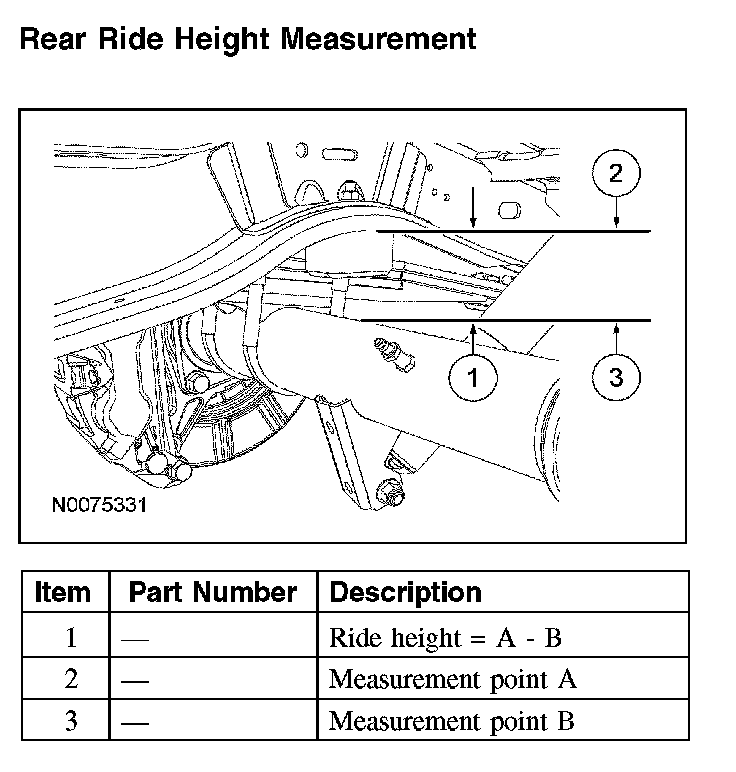 Rear Ride Height Measurement

2

1

3

N0075331

| Item | Part Number | Description |
|---|---|---|
| 1 | — | Ride height = A - B |
| 2 | — | Measurement point A |
| 3 | — | Measurement point B |