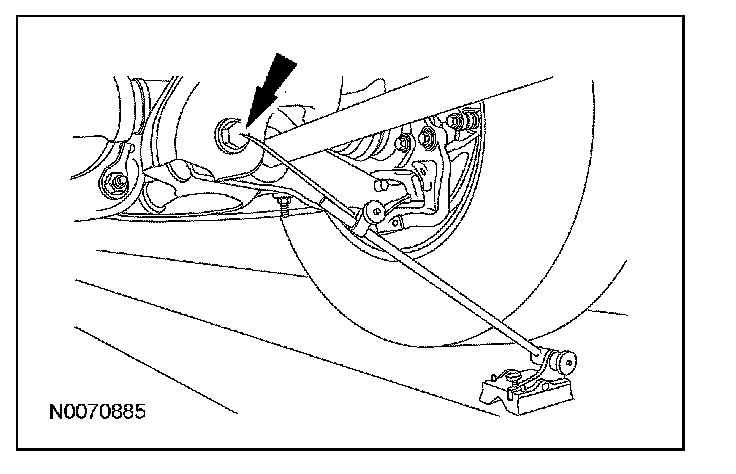 N0070885