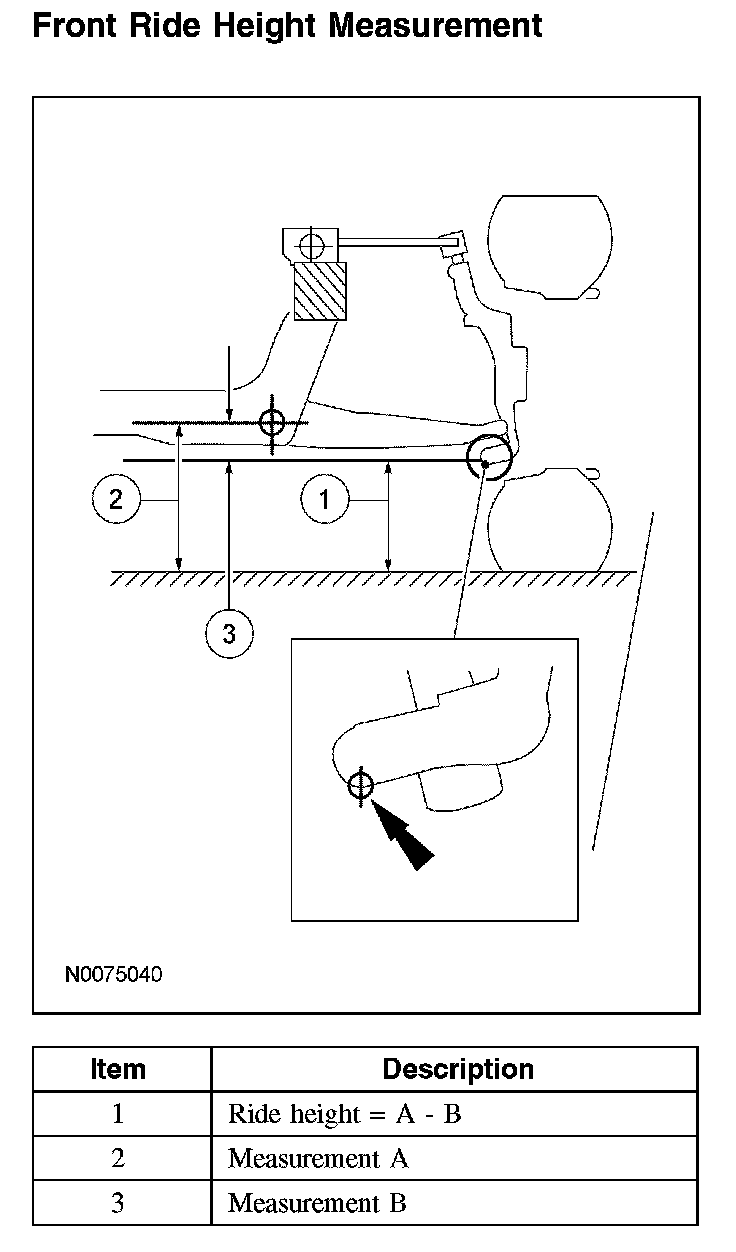 Front Ride Height Measurement

2

1

3

N0075040

| Item | Description |
|---|---|
| 1 | Ride height = A - B |
| 2 | Measurement A |
| 3 | Measurement B |