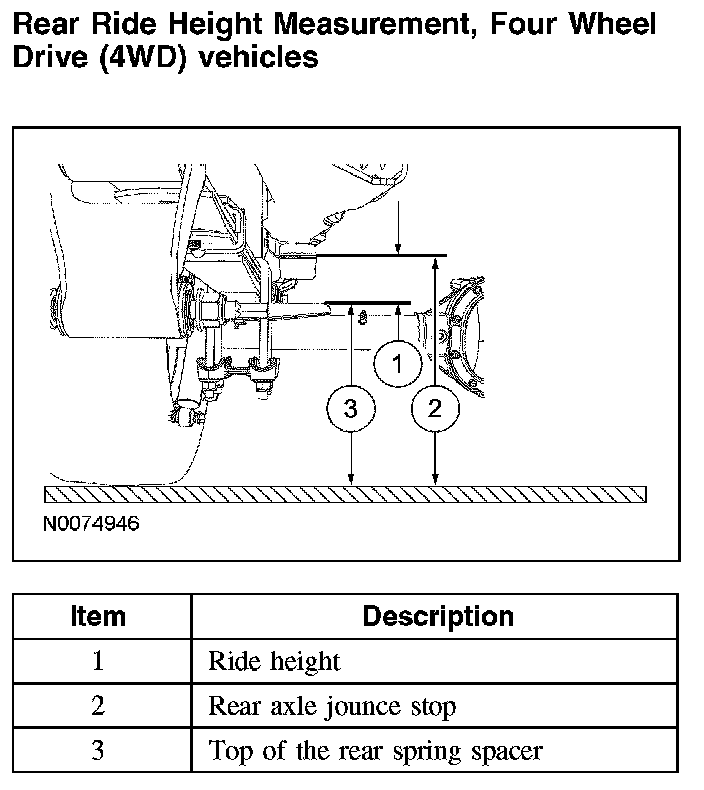 Rear Ride Height Measurement, Four Wheel Drive (4WD) vehicles

1

3

2

N0074946

| Item | Description |
|---|---|
| 1 | Ride height |
| 2 | Rear axle jounce stop |
| 3 | Top of the rear spring spacer |