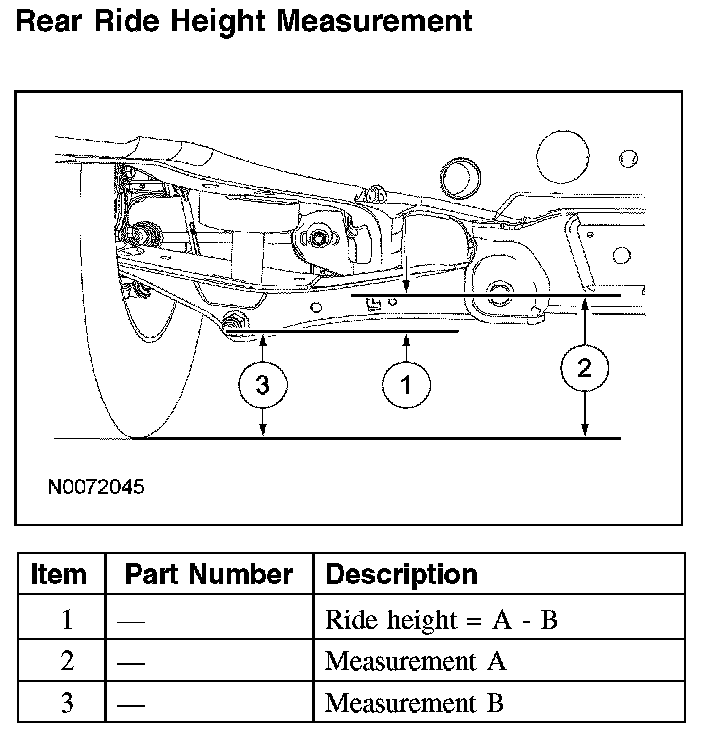 Rear Ride Height Measurement

3

1

2

N0072045

| Item | Part Number | Description |
|---|---|---|
| 1 | — | Ride height = A - B |
| 2 | — | Measurement A |
| 3 | — | Measurement B |