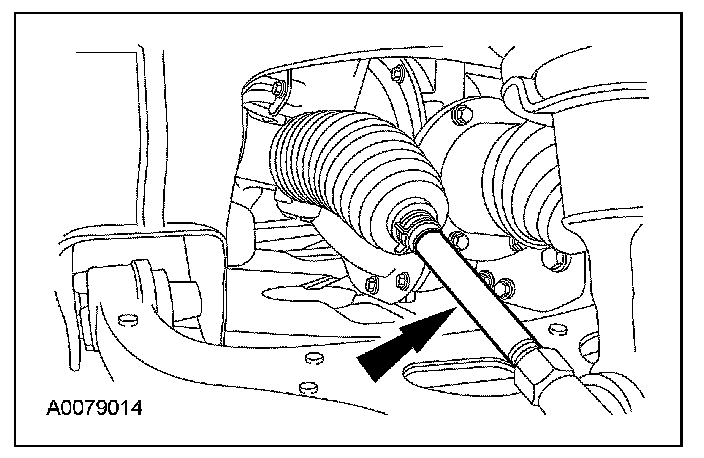 A0079014