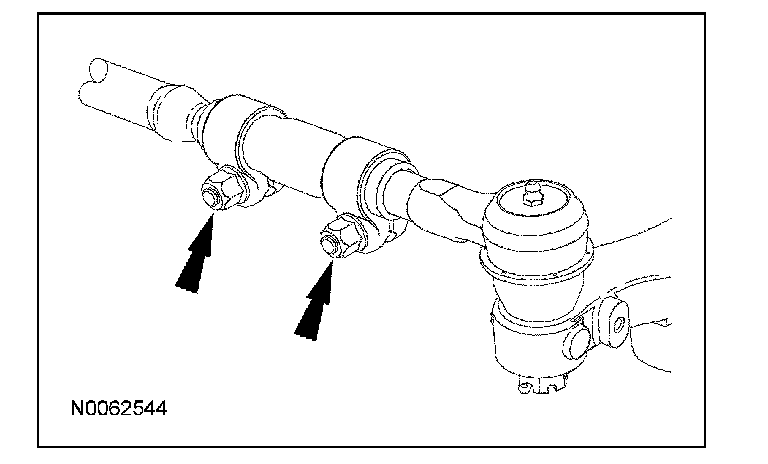 N0062544