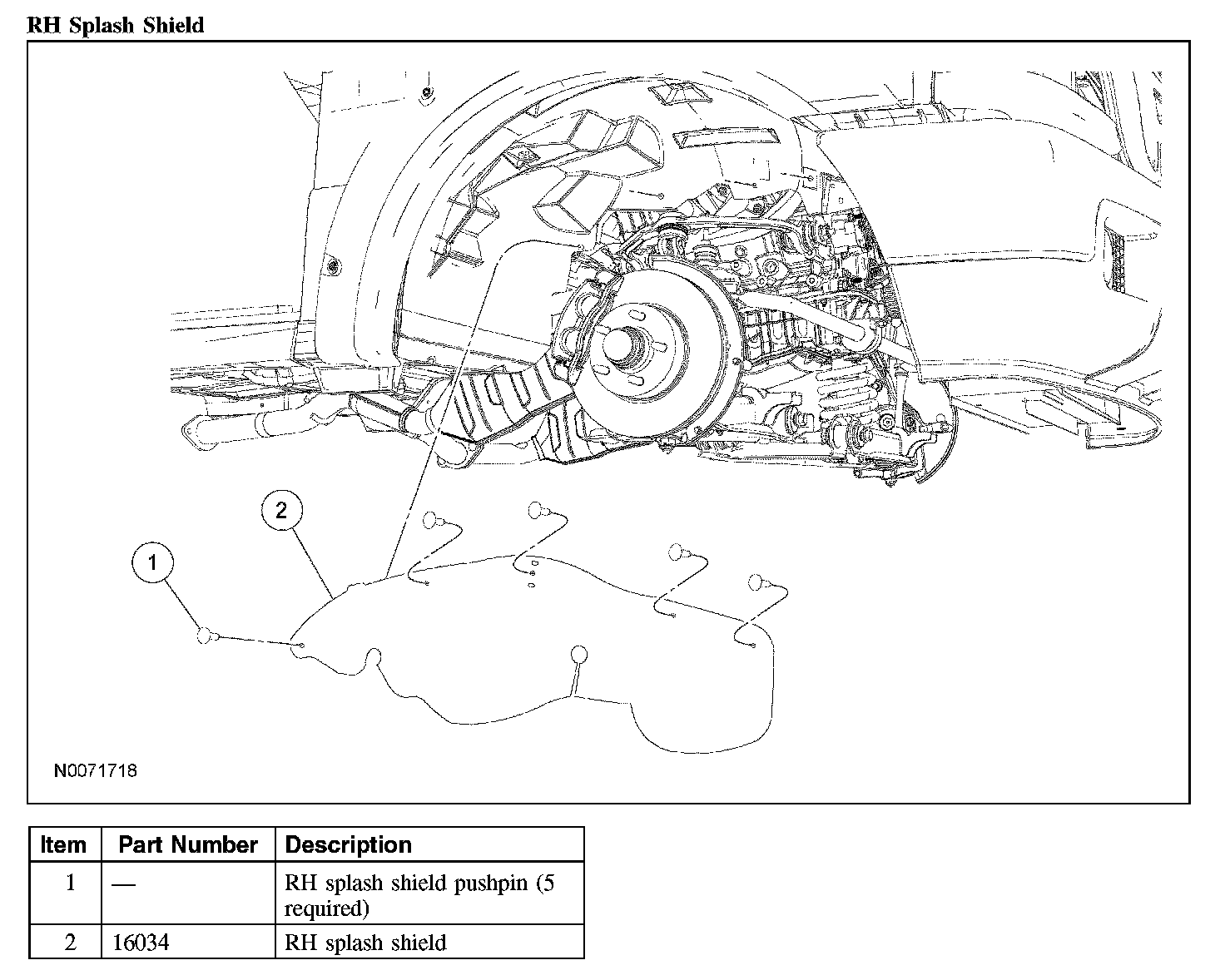 RH Splash Shield

2

1

N0071718

| Item | Part Number | Description |
|---|---|---|
| 1 | — | RH splash shield pushpin (5 required) |
| 2 | 16034 | RH splash shield |