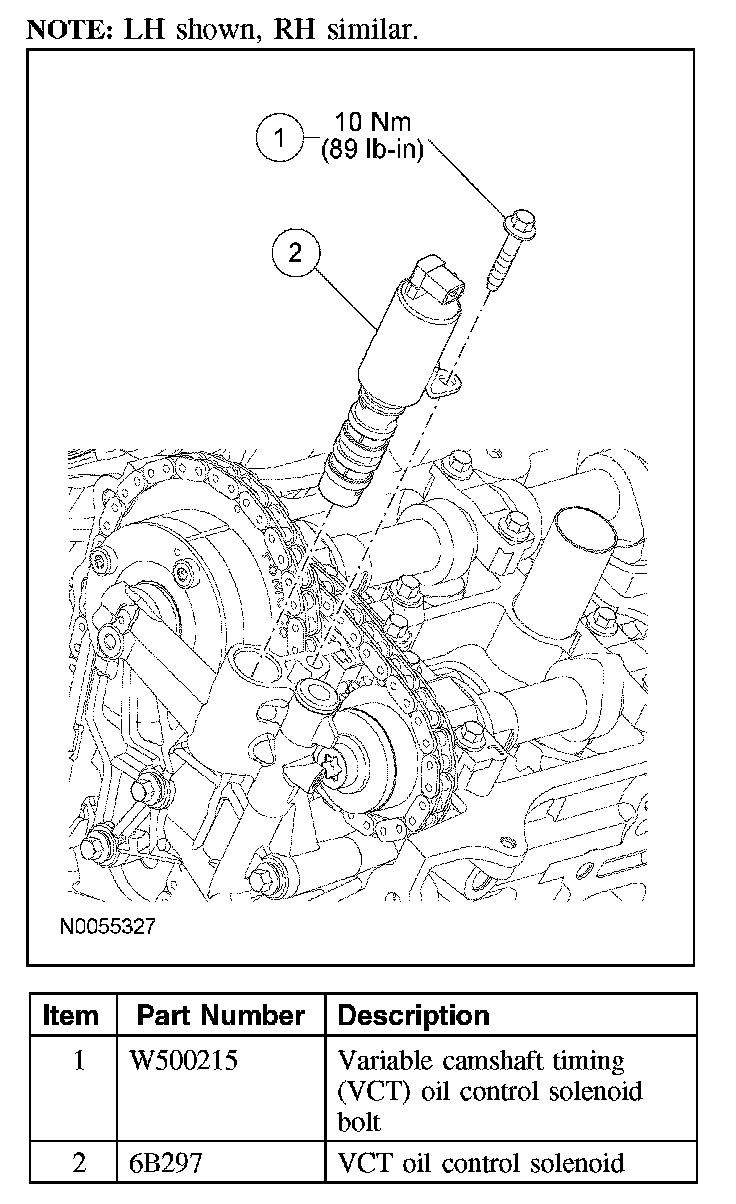 NOTE: LH shown, RH similar.

1 10 Nm (89 lb-in)

2

N0055327

| Item | Part Number | Description |
|---|---|---|
| 1 | W500215 | Variable camshaft timing (VCT) oil control solenoid bolt |
| 2 | 6B297 | VCT oil control solenoid |