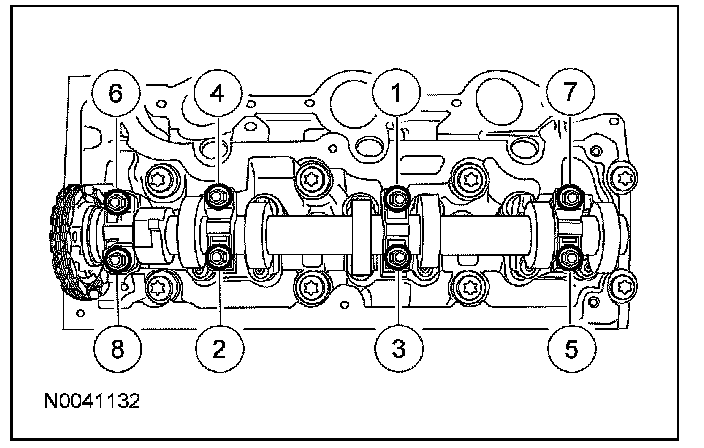 6
4
1
7
8
2
3
5
N0041132