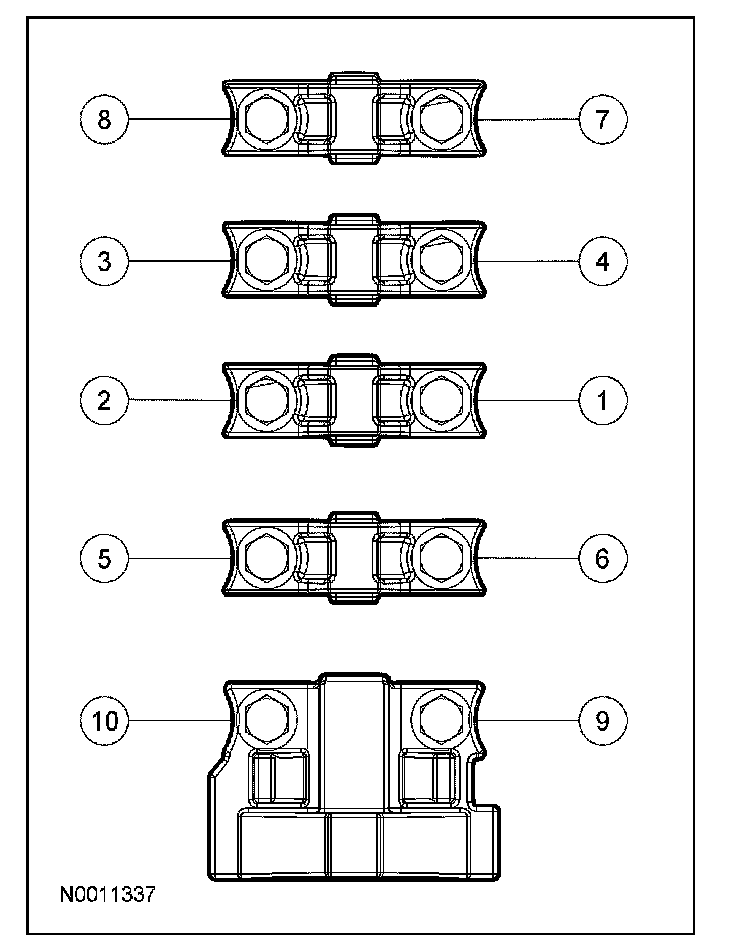 8
7
3
4
2
1
5
6
10
9
N0011337