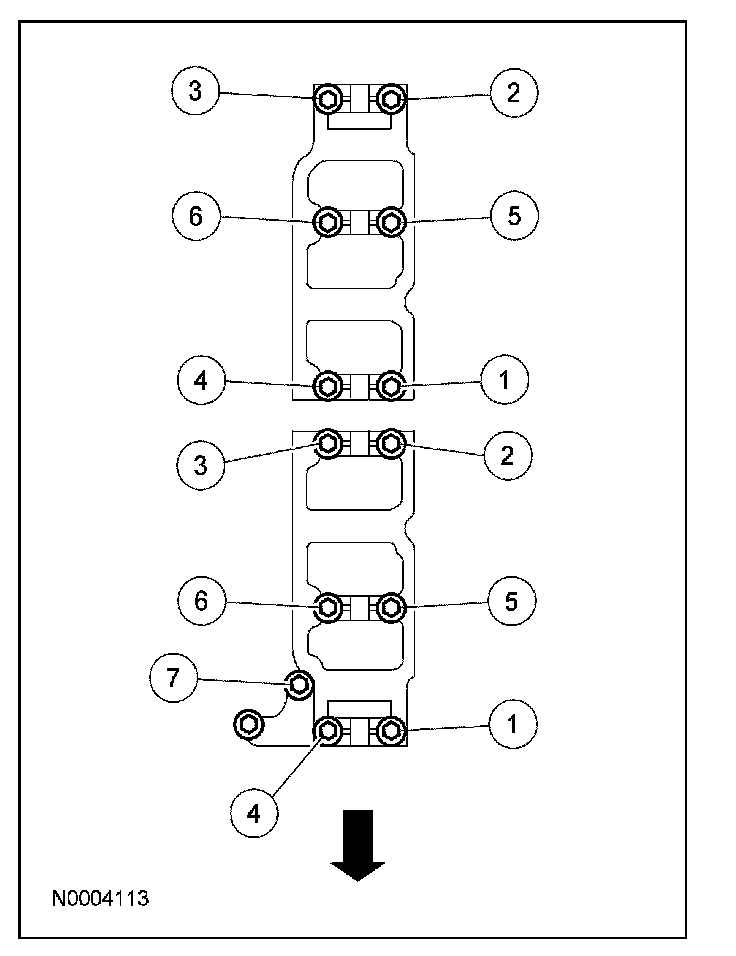 3
2
6
5
4
1
3
2
6
5
7
1
4
N0004113