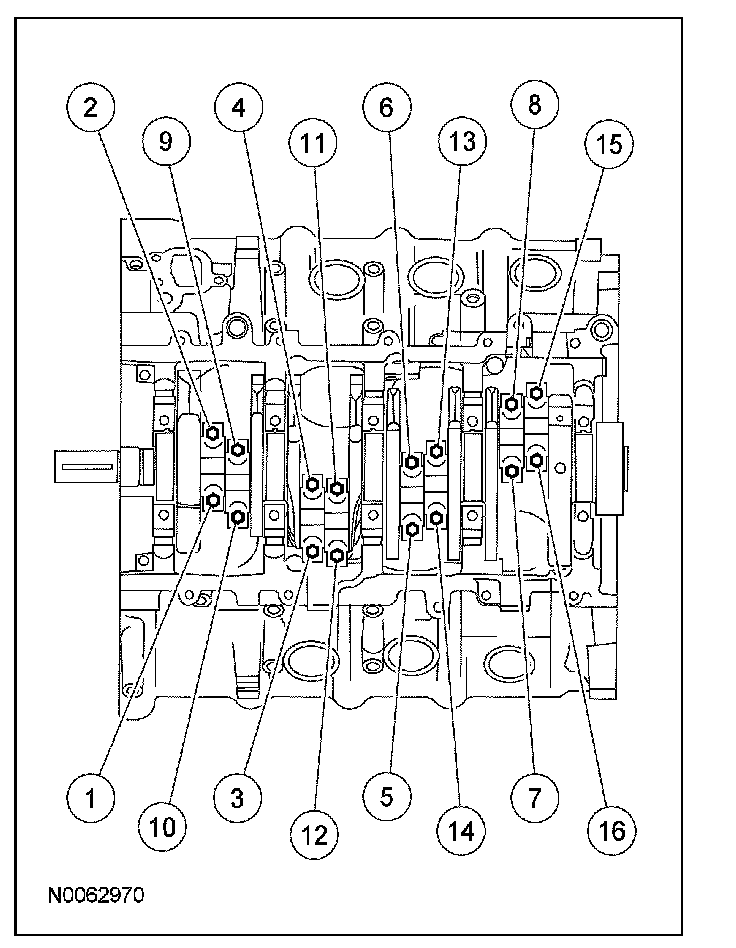 2
9
4
11
6
13
8
15

1
10
3
12
5
14
7
16

N0062970