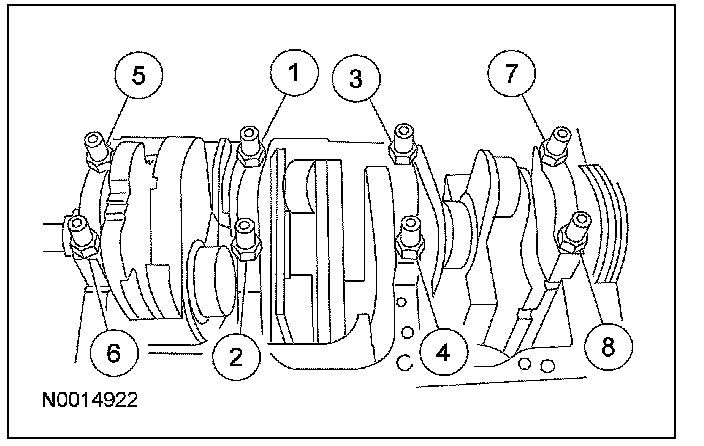 5
1
3
7
6
2
4
8
N0014922