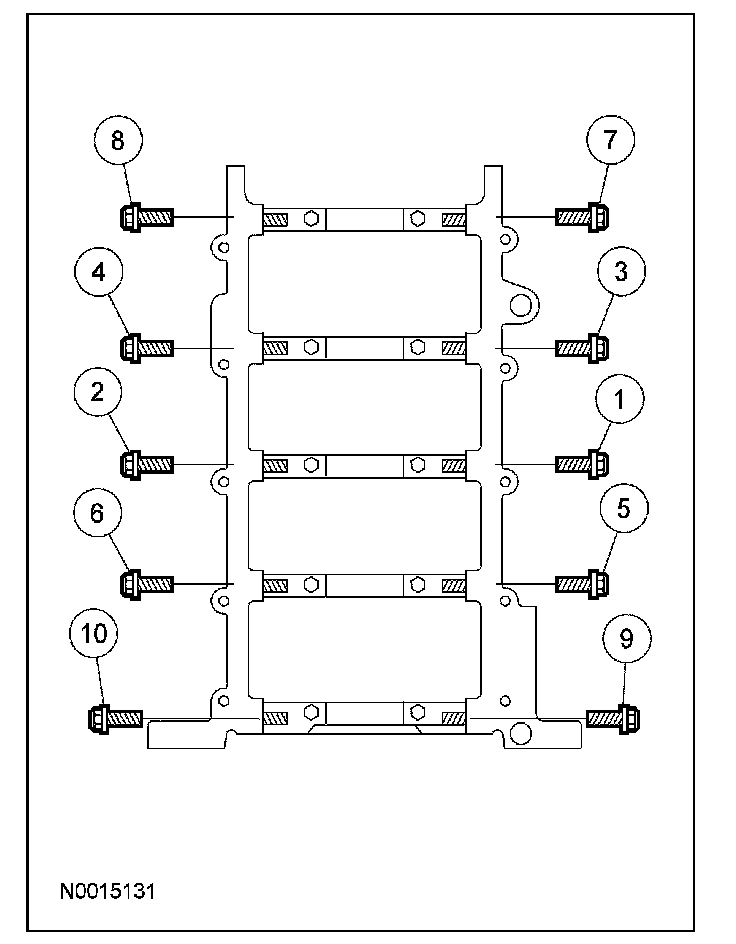 8
7
4
3
2
1
6
5
10
9
N0015131