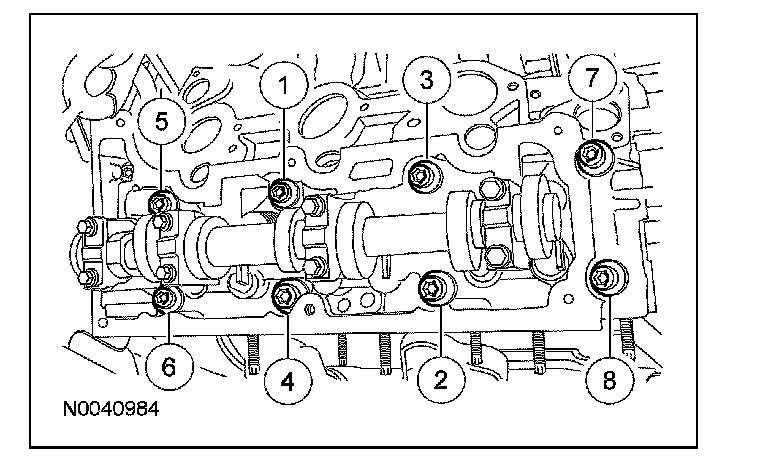 5
1
3
7
6
4
2
8
N0040984