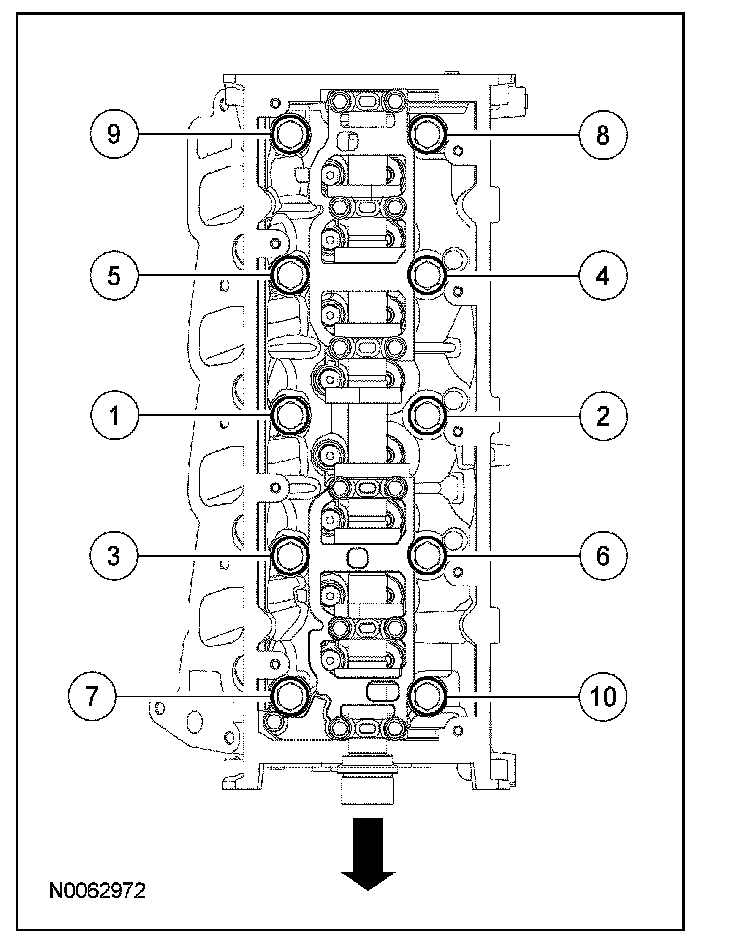 9
8
5
4
1
2
3
6
7
10
N0062972