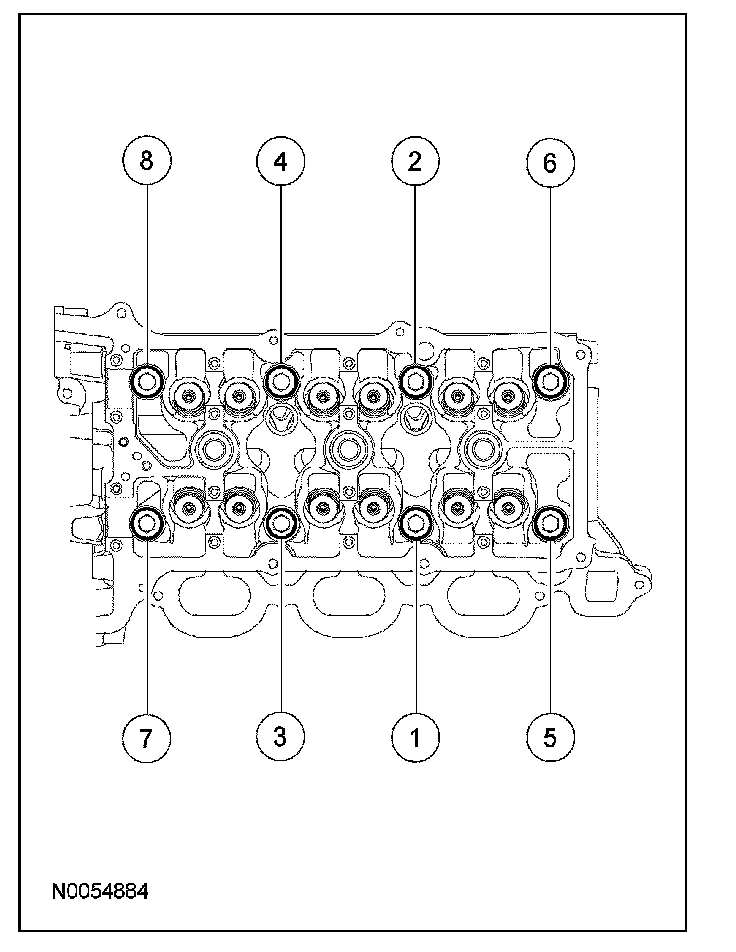 8
4
2
6
7
3
1
5
N0054884