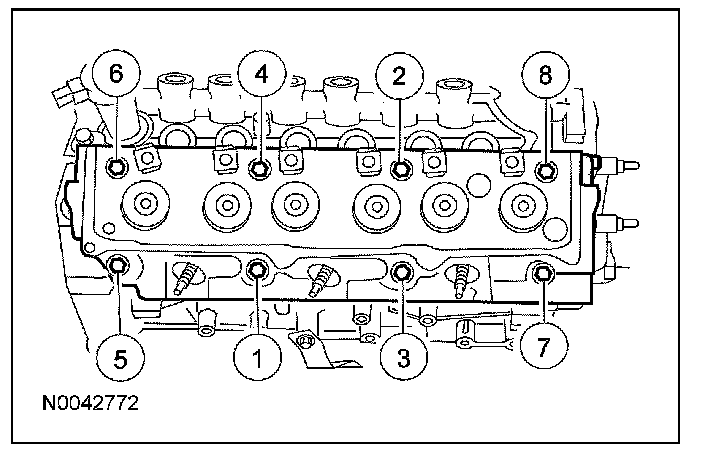 6
4
2
8
5
1
3
7
N0042772