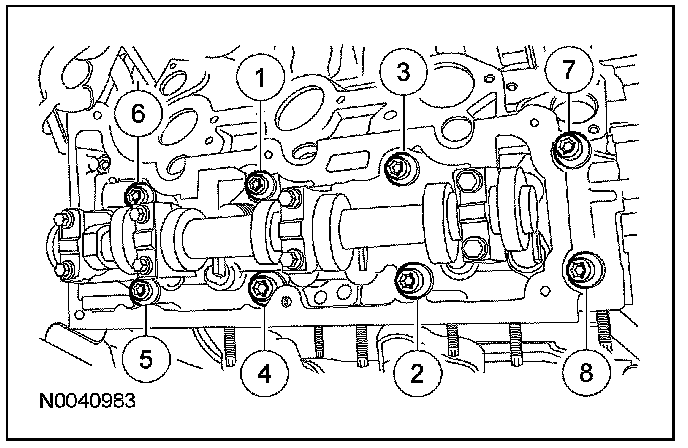 6
1
3
7
5
4
2
8
N0040983