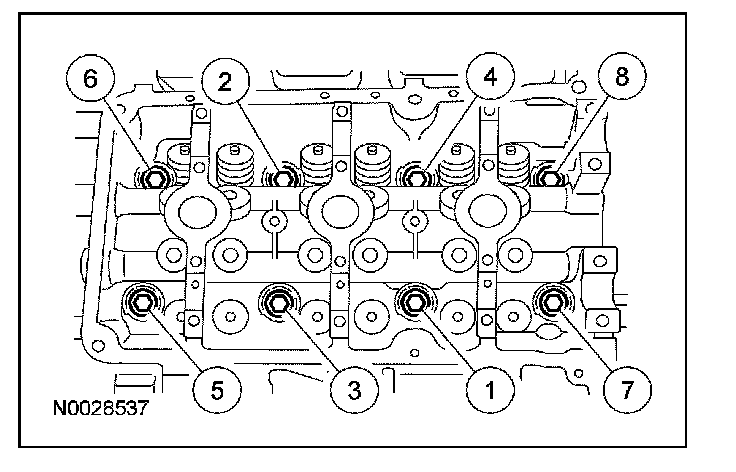 6
2
4
8
5
3
1
7
N0028537