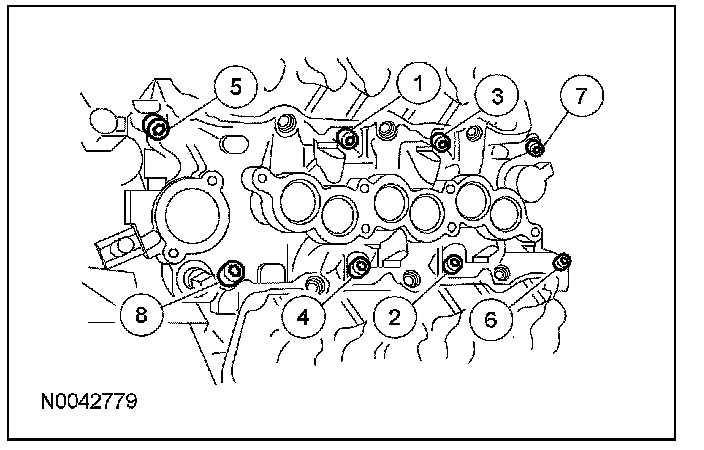 5
1
3
7
8
4
2
6
N0042779