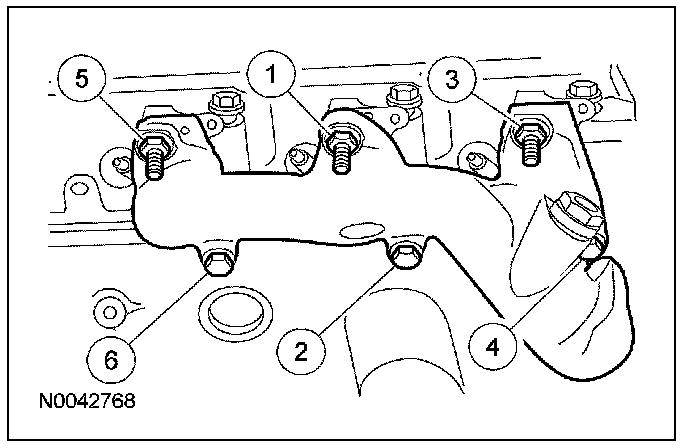 5
1
3
6
2
4
N0042768