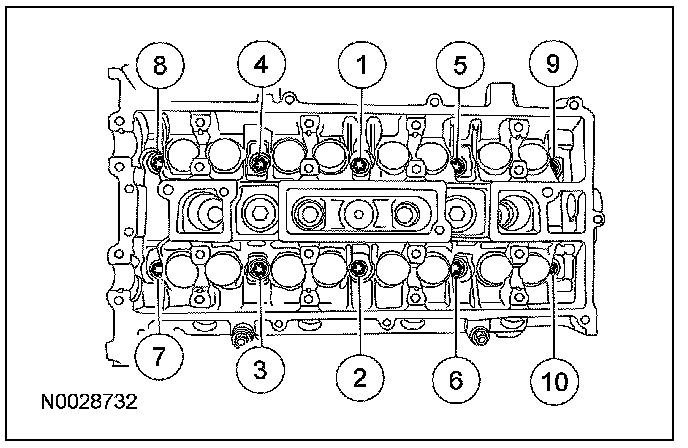 8
4
1
5
9
7
3
2
6
10
N0028732