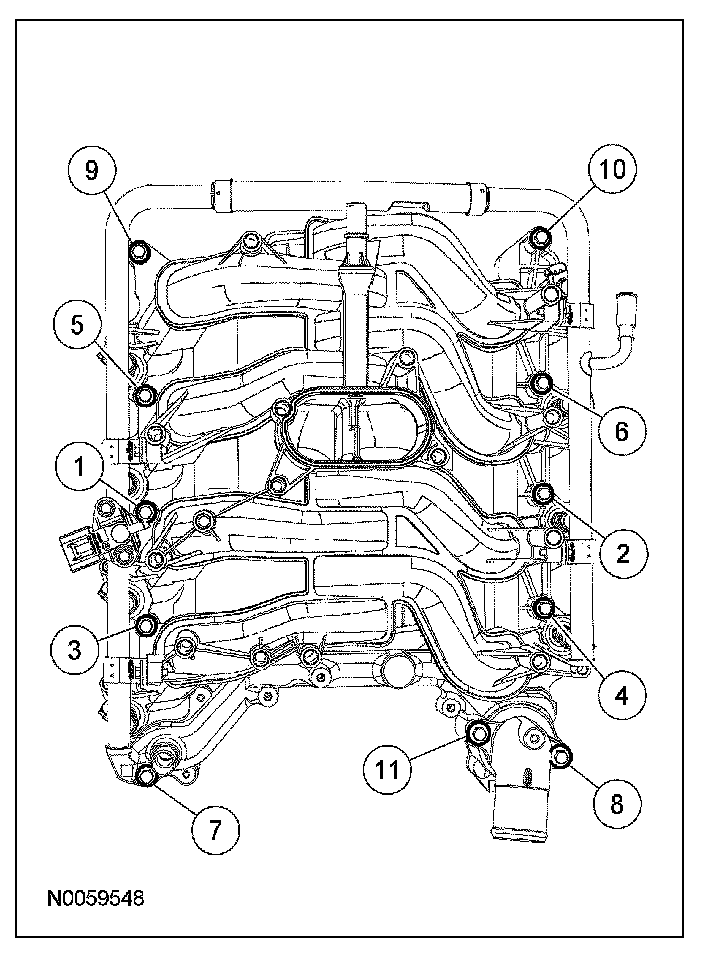 9
10
5
6
1
2
3
4
11
8
7
N0059548