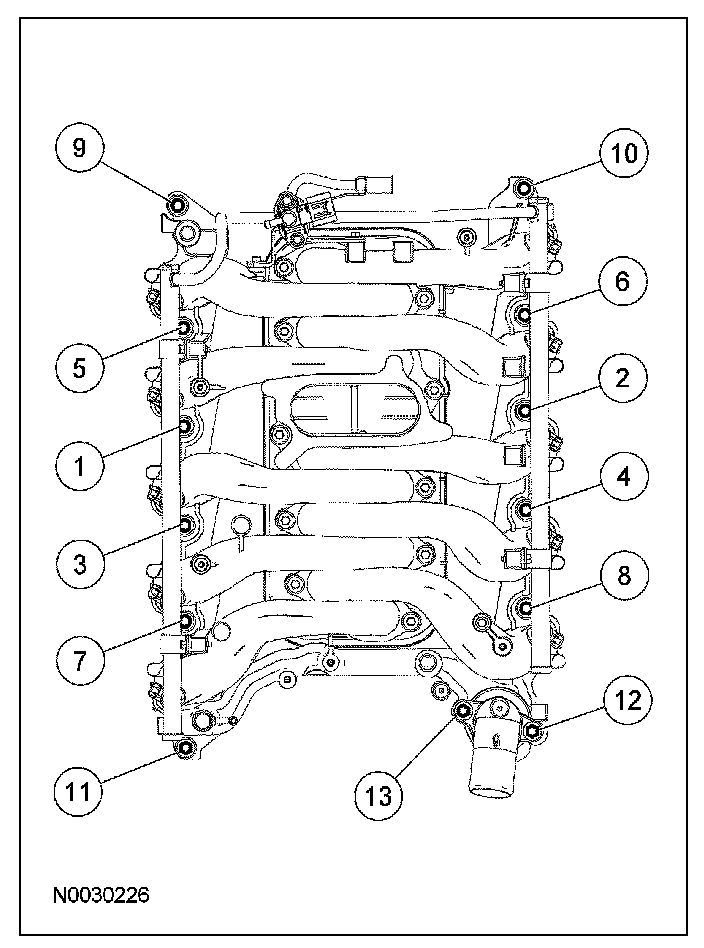 9
10
6
5
2
1
4
3
8
7
12
11
13
N0030226