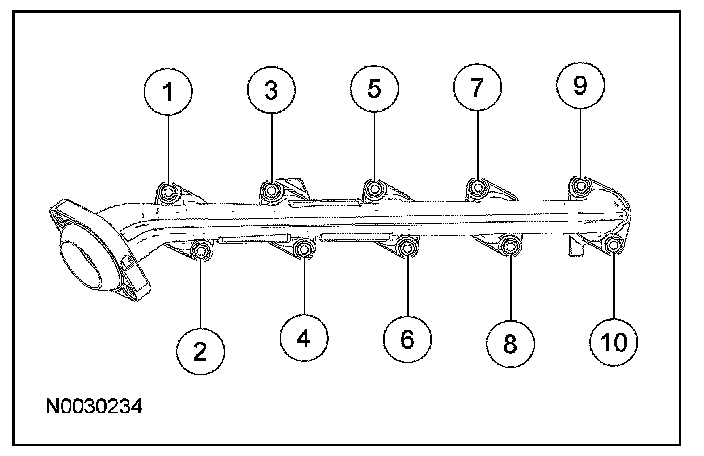 1
3
5
7
9
2
4
6
8
10
N0030234