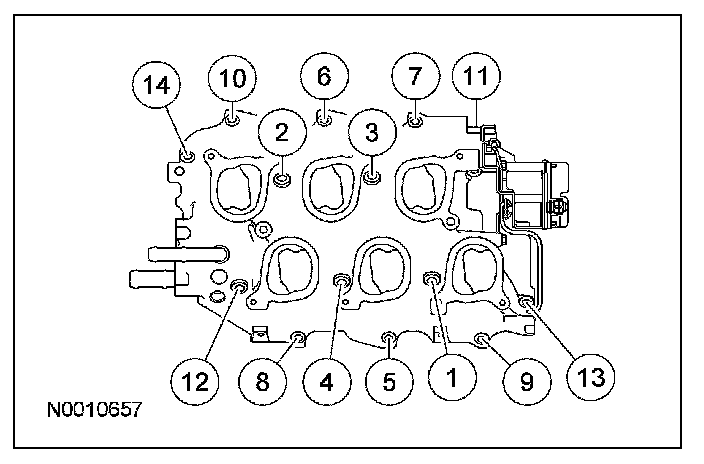 14
10
6
7
11
2
3
12
8
4
5
1
9
13
N0010657