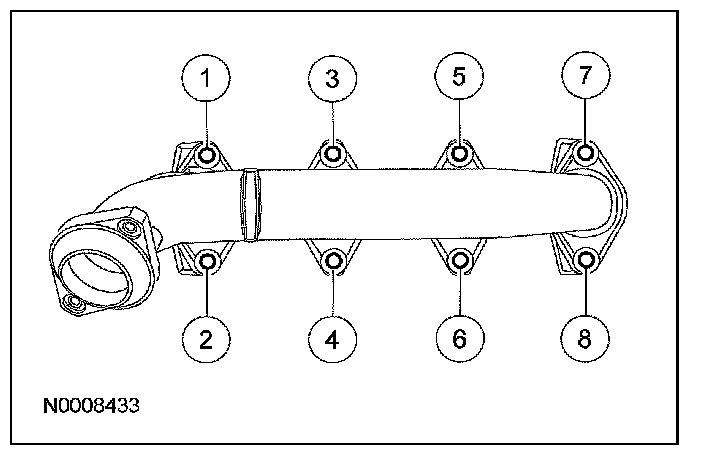 1
3
5
7
2
4
6
8
N0008433