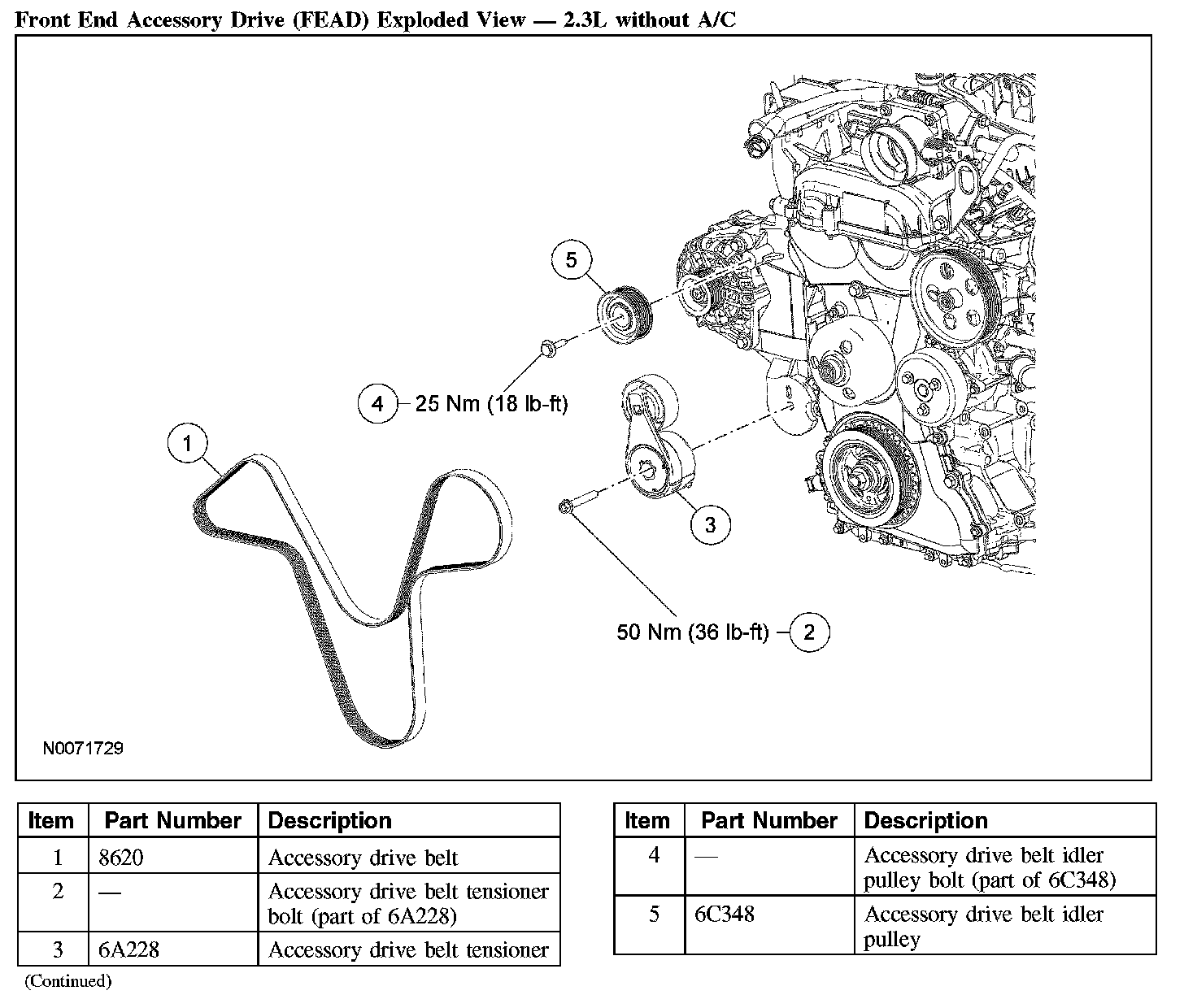 Front End Accessory Drive (FEAD) Exploded View — 2.3L without A/C

5

4 25 Nm (18 lb-ft)

1

3

50 Nm (36 lb-ft) 2

N0071729

| Item | Part Number | Description |
|---|---|---|
| 1 | 8620 | Accessory drive belt |
| 2 | — | Accessory drive belt tensioner bolt (part of 6A228) |
| 3 | 6A228 | Accessory drive belt tensioner |

(Continued)

| Item | Part Number | Description |
|---|---|---|
| 4 | — | Accessory drive belt idler pulley bolt (part of 6C348) |
| 5 | 6C348 | Accessory drive belt idler pulley |