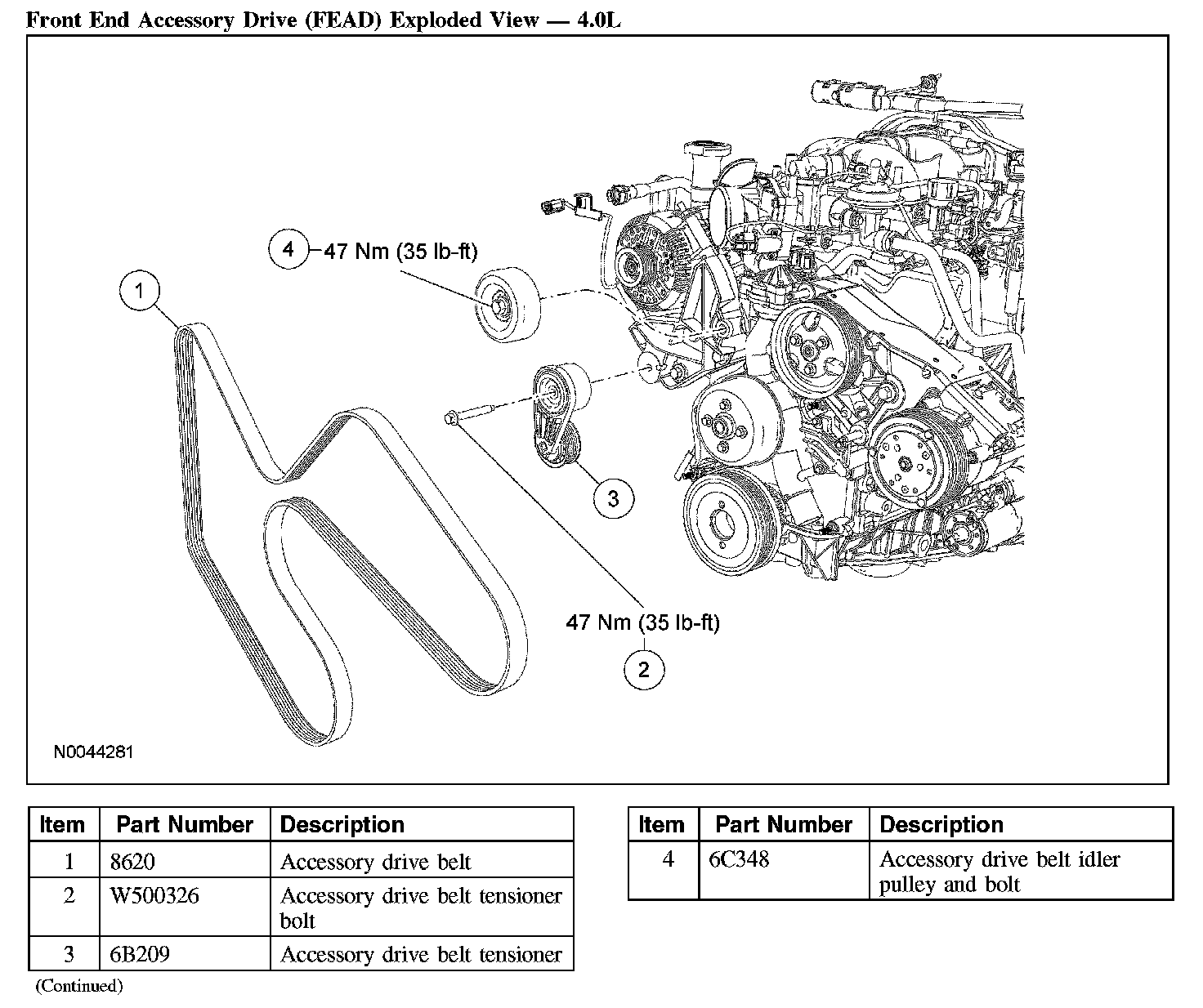 Front End Accessory Drive (FEAD) Exploded View — 4.0L

4 47 Nm (35 lb-ft)

1

3

47 Nm (35 lb-ft)

2

N0044281

| Item | Part Number | Description |
|---|---|---|
| 1 | 8620 | Accessory drive belt |
| 2 | W500326 | Accessory drive belt tensioner bolt |
| 3 | 6B209 | Accessory drive belt tensioner |

(Continued)

| Item | Part Number | Description |
|---|---|---|
| 4 | 6C348 | Accessory drive belt idler pulley and bolt |