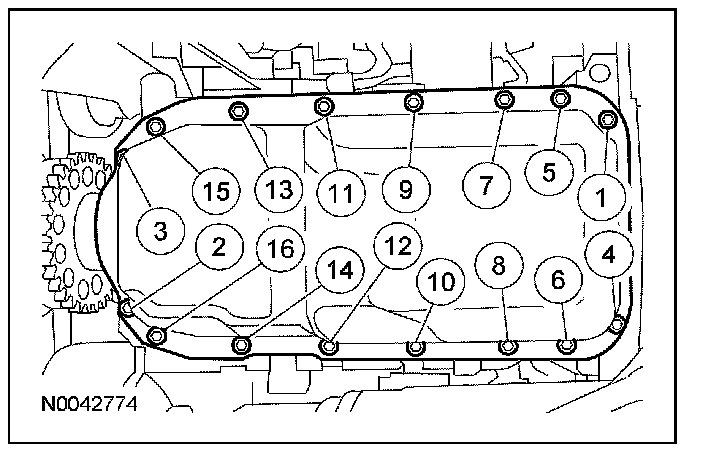 15
13
11
9
7
5
1
3
2
16
14
12
10
8
6
4
N0042774