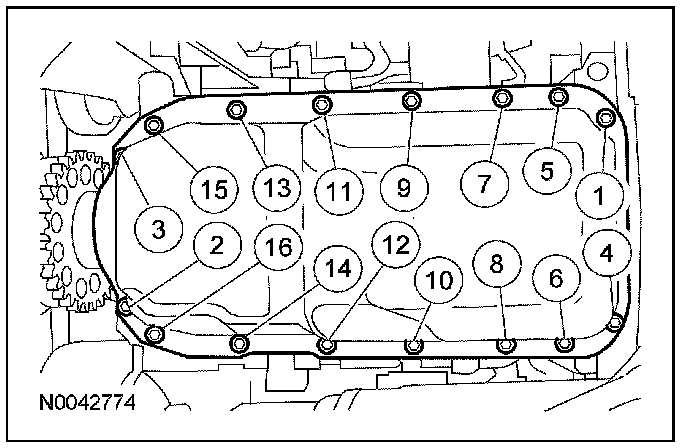 15
13
11
9
7
5
1
3
2
16
14
12
10
8
6
4
N0042774