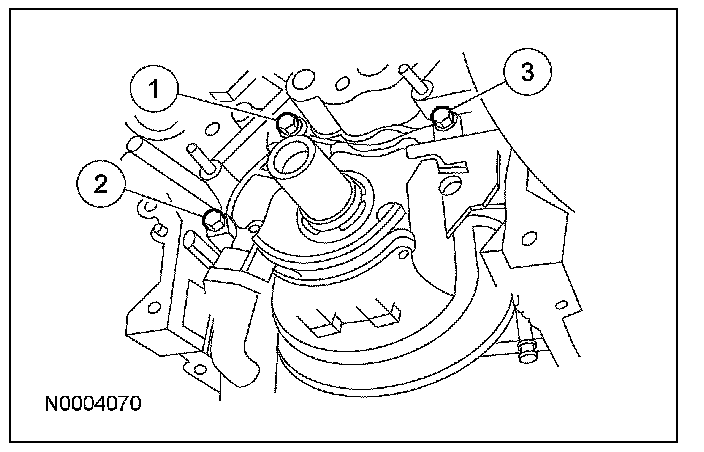 1
3
2
N0004070