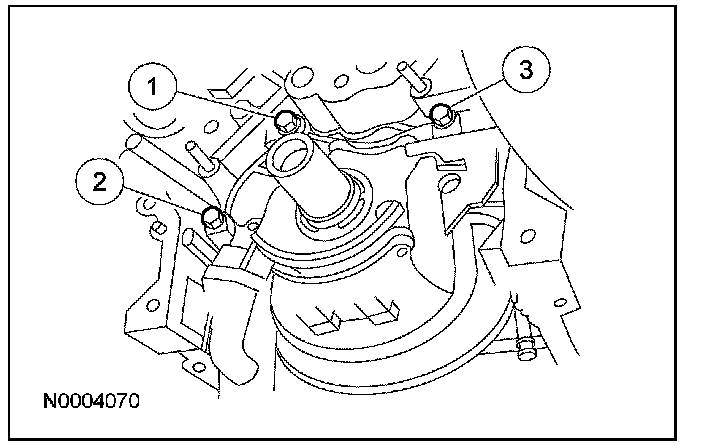 1
3
2
N0004070