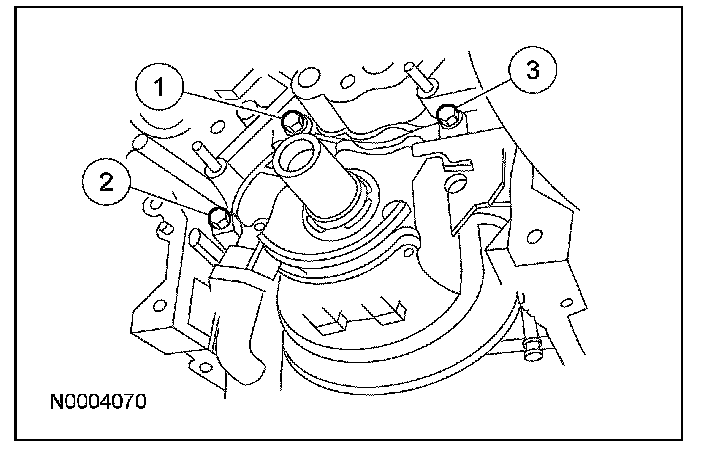 1
3
2
N0004070