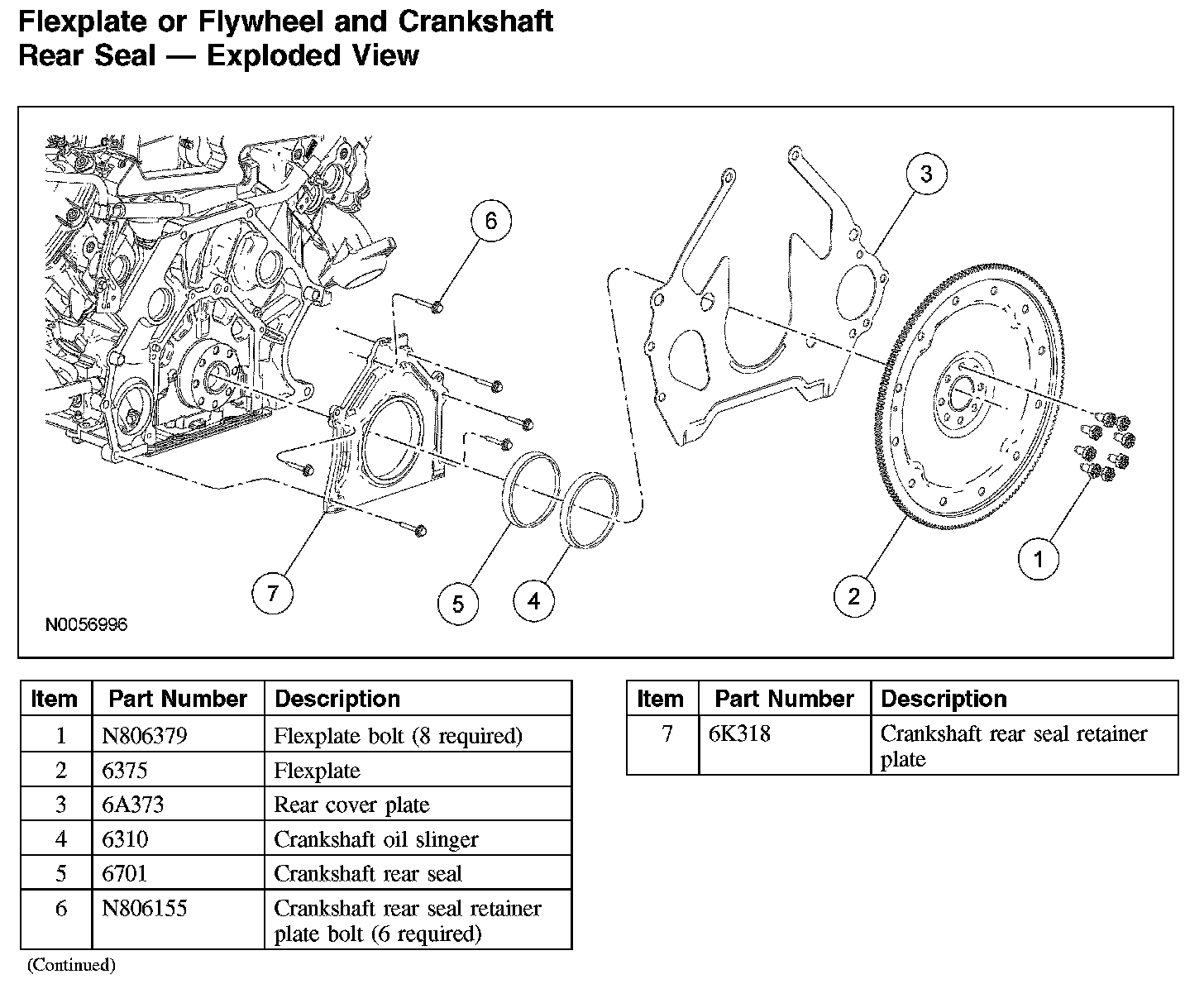 Flexplate or Flywheel and Crankshaft Rear Seal — Exploded View

6
3
7
5
4
2
1
N0056996

| Item | Part Number | Description |
|---|---|---|
| 1 | N806379 | Flexplate bolt (8 required) |
| 2 | 6375 | Flexplate |
| 3 | 6A373 | Rear cover plate |
| 4 | 6310 | Crankshaft oil slinger |
| 5 | 6701 | Crankshaft rear seal |
| 6 | N806155 | Crankshaft rear seal retainer plate bolt (6 required) |

(Continued)

| Item | Part Number | Description |
|---|---|---|
| 7 | 6K318 | Crankshaft rear seal retainer plate |