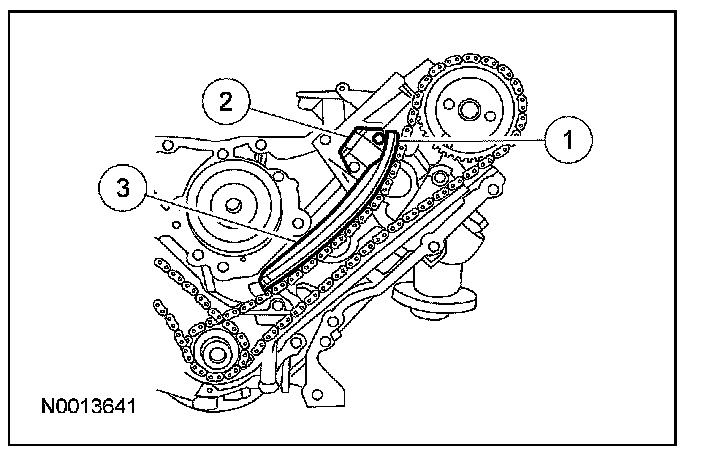 2
1
3
N0013641