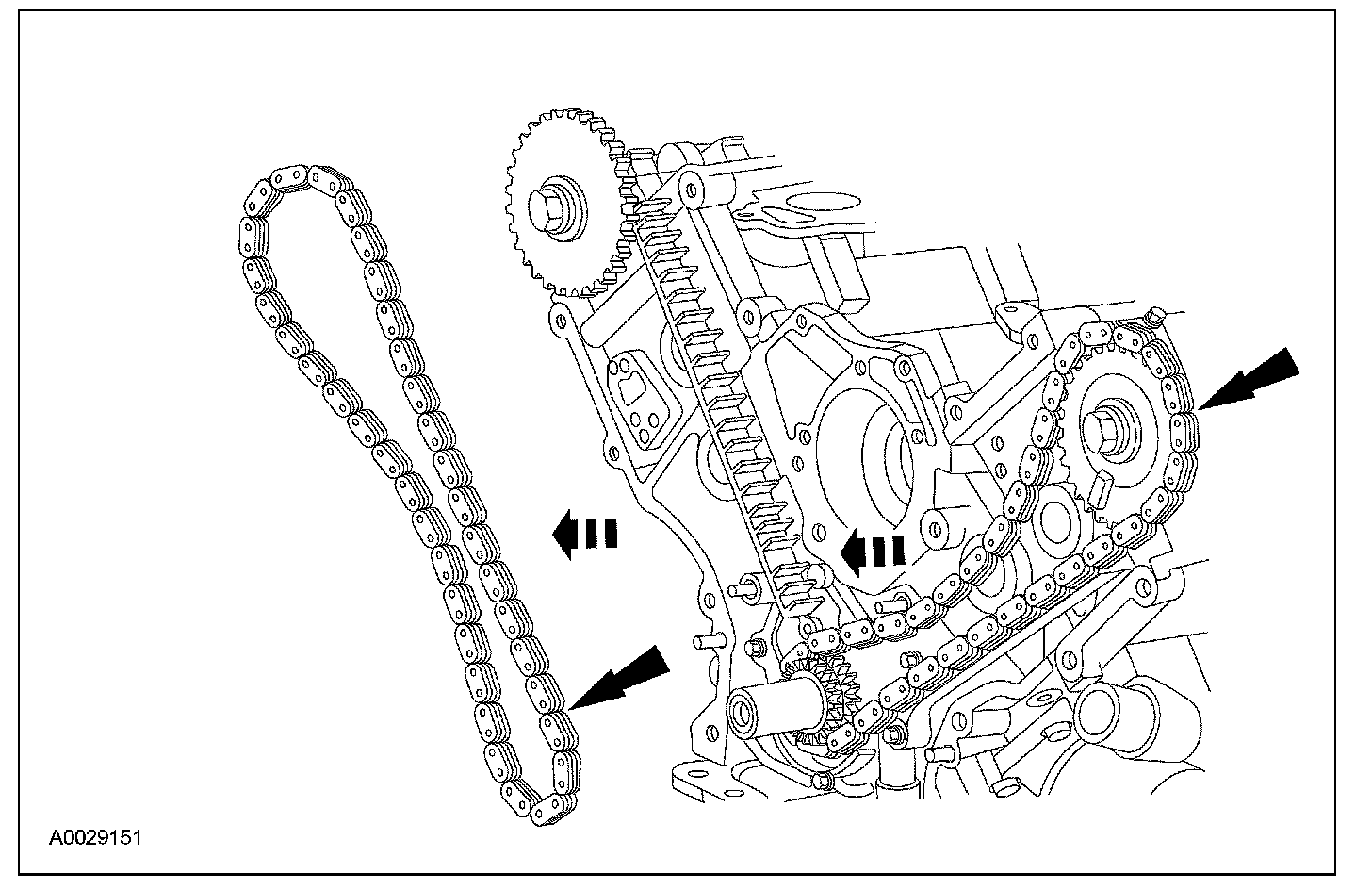 A0029151