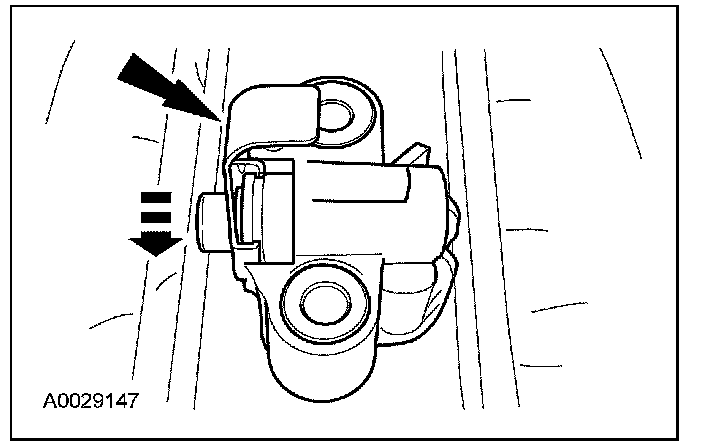 A0029147