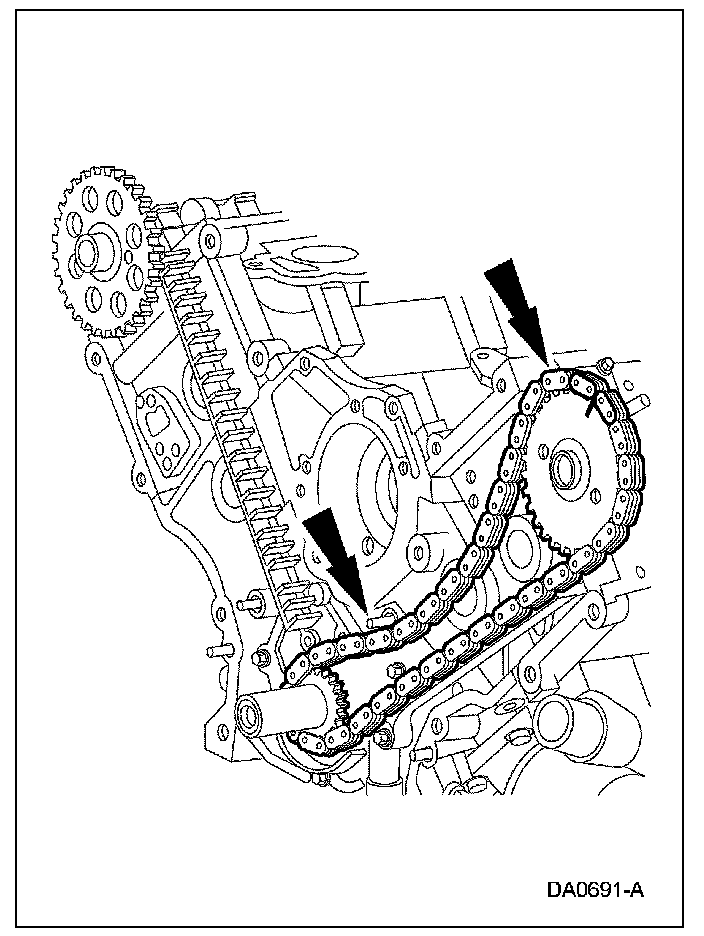 DA0691-A