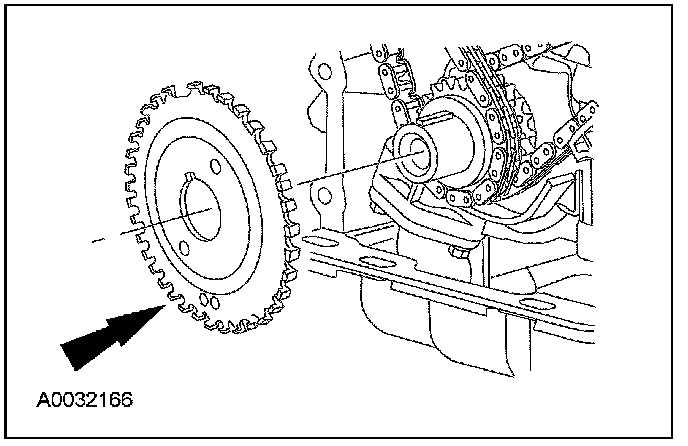 A0032166