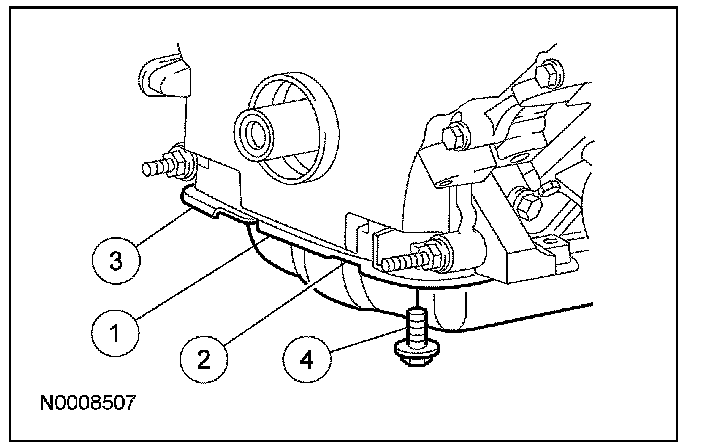 3

1

2

4

N0008507