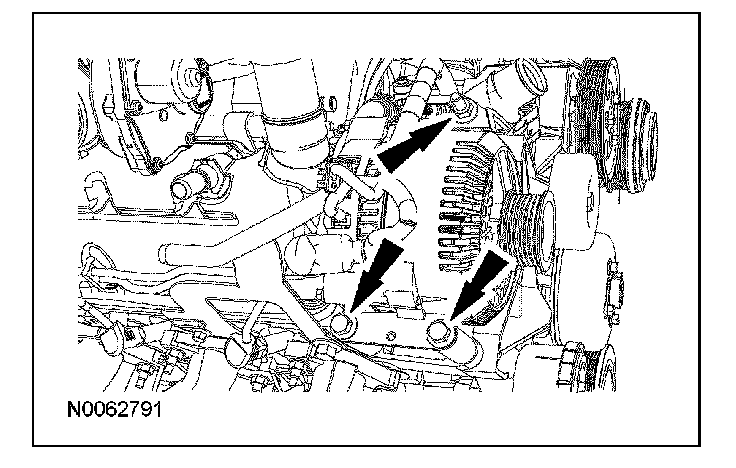 N0062791