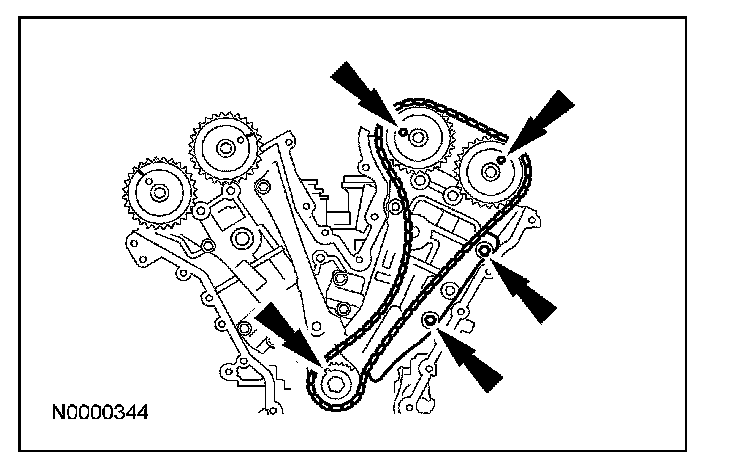 N0000344