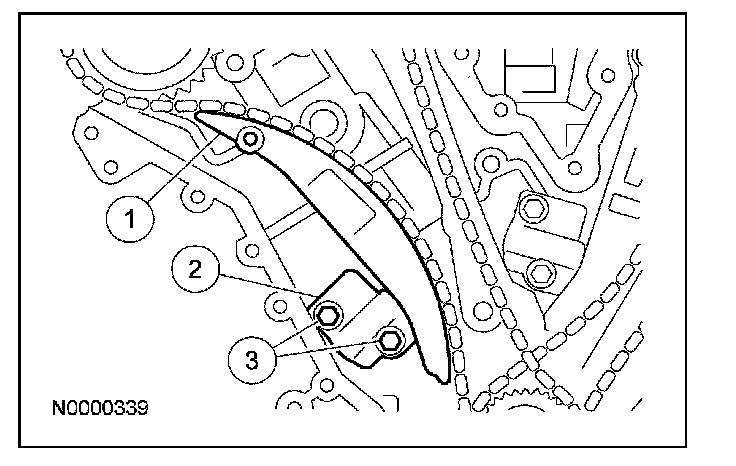 1
2
3
N0000339