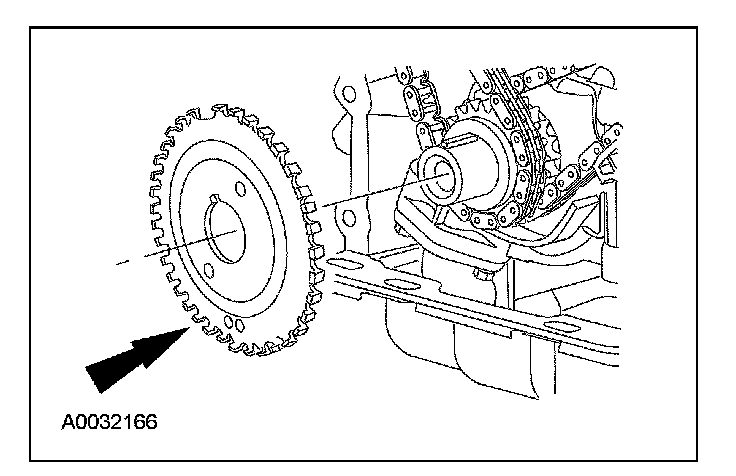 A0032166