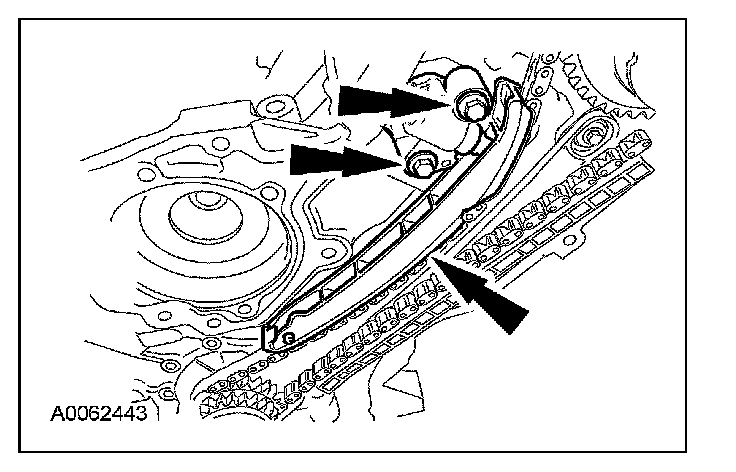 A0062443