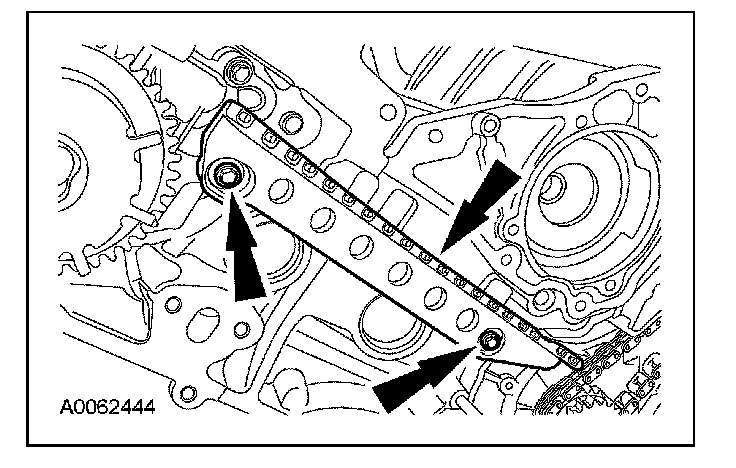 A0062444