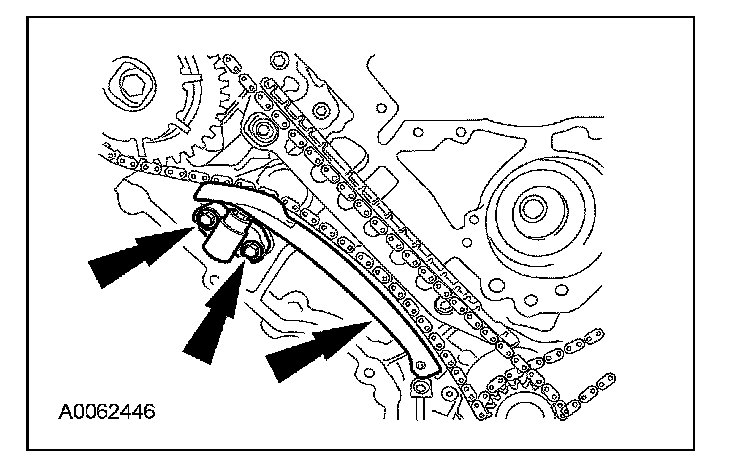 A0062446